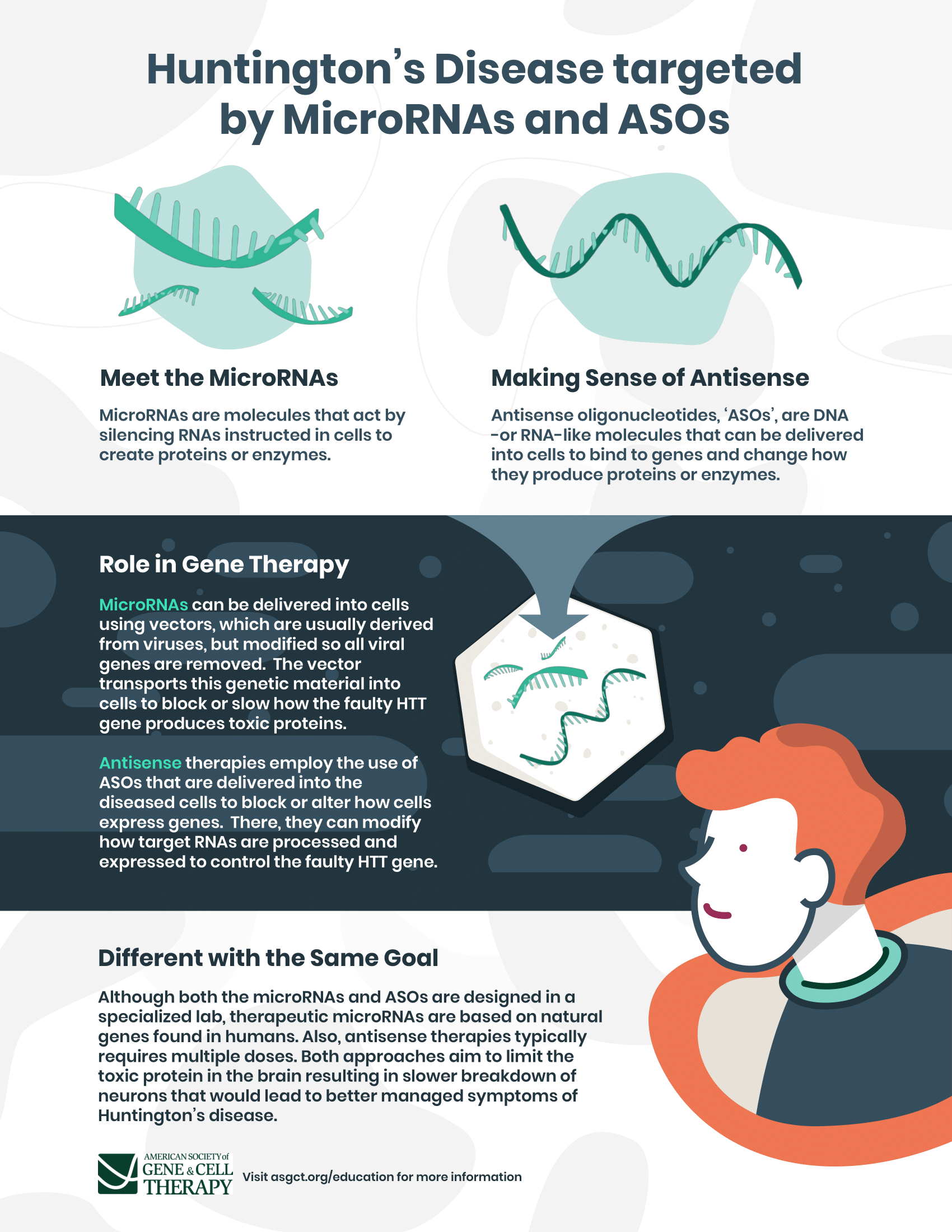 Huntington's Disease targeted by MicroRNAs and ASOs

Meet the MicroRNAs

MicroRNAs are molecules that act by silencing RNAs instructed in cells to create proteins or enzymes.

Making Sense of Antisense

Antisense oligonucleotides, 'ASOs', are DNA -or RNA-like molecules that can be delivered into cells to bind to genes and change how they produce proteins or enzymes.

Role in Gene Therapy

MicroRNAs can be delivered into cells using vectors, which are usually derived from viruses, but modified so all viral genes are removed. The vector transports this genetic material into cells to block or slow how the faulty HTT gene produces toxic proteins.

Antisense therapies employ the use of ASOs that are delivered into the diseased cells to block or alter how cells express genes. There, they can modify how target RNAs are processed and expressed to control the faulty HTT gene.

Different with the Same Goal

Although both the microRNAs and ASOs are designed in a specialized lab, therapeutic microRNAs are based on natural genes found in humans. Also, antisense therapies typically requires multiple doses. Both approaches aim to limit the toxic protein in the brain resulting in slower breakdown of neurons that would lead to better managed symptoms of Huntington's disease.

AMERICAN SOCIETY of GENE & CELL THERAPY

Visit asgct.org/education for more information