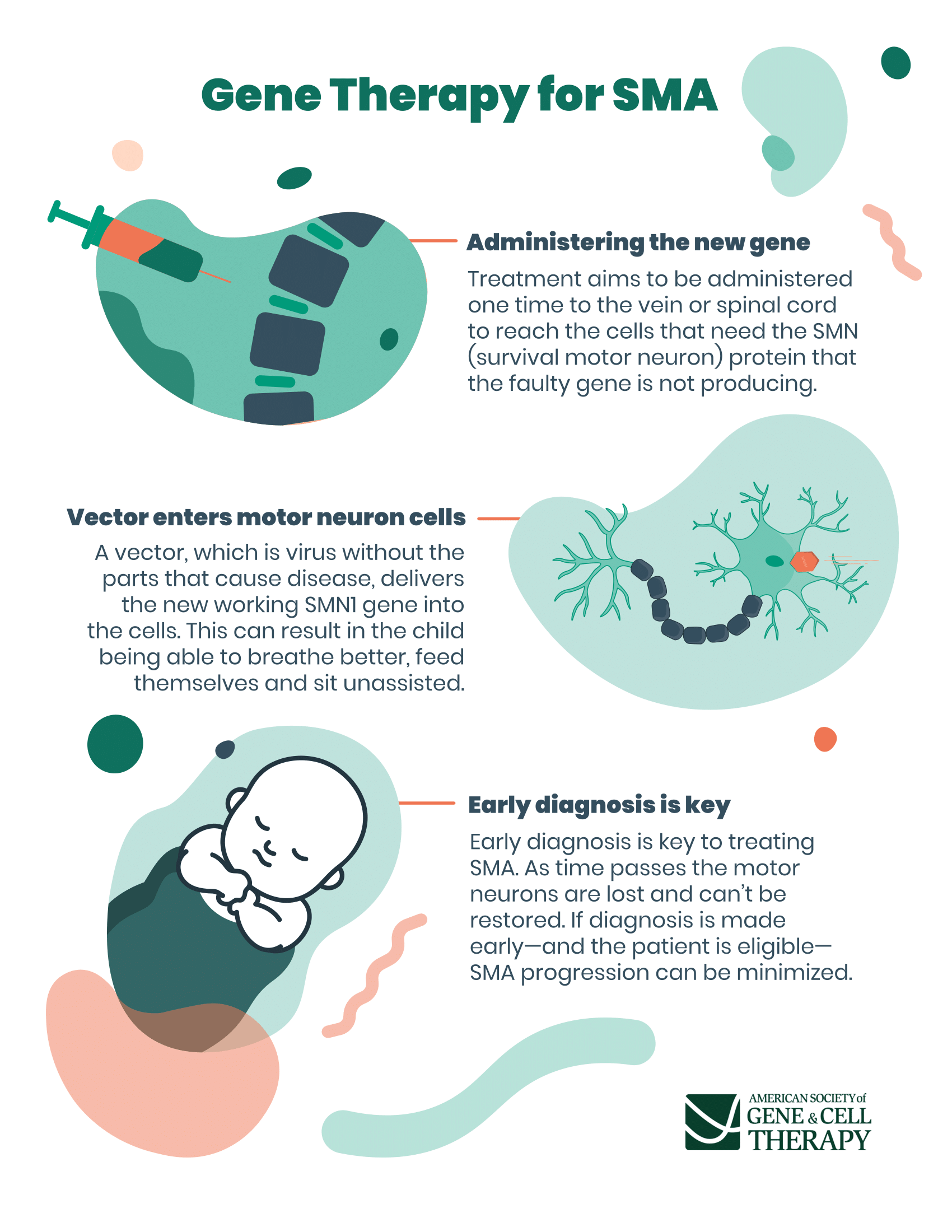 Gene Therapy for SMA

Administering the new gene

Treatment aims to be administered one time to the vein or spinal cord to reach the cells that need the SMN (survival motor neuron) protein that the faulty gene is not producing.

Vector enters motor neuron cells

A vector, which is virus without the parts that cause disease, delivers the new working SMN1 gene into the cells. This can result in the child being able to breathe better, feed themselves and sit unassisted.

Early diagnosis is key

Early diagnosis is key to treating SMA. As time passes the motor neurons are lost and can't be restored. If diagnosis is made early—and the patient is eligible—SMA progression can be minimized.

AMERICAN SOCIETY of GENE & CELL THERAPY