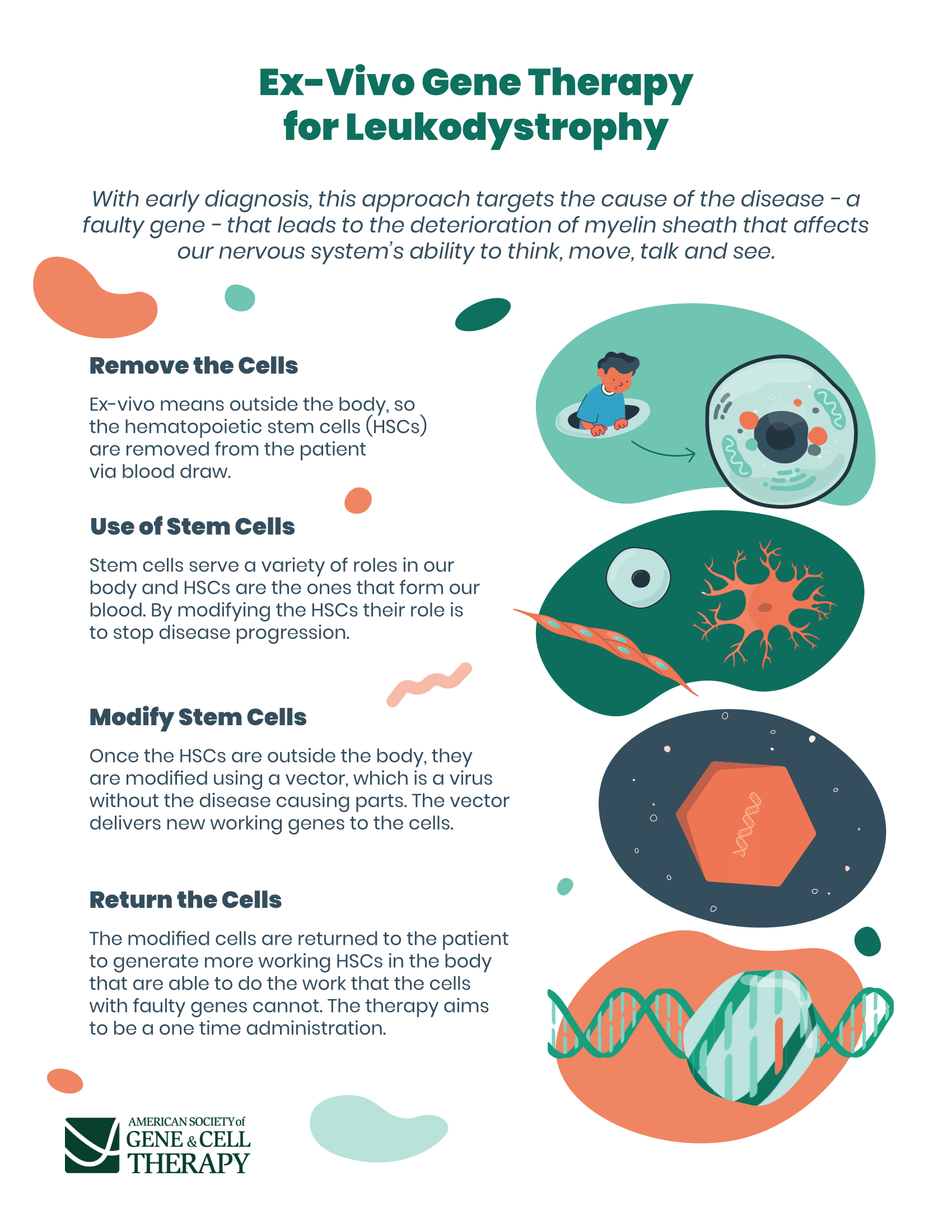 Ex-Vivo Gene Therapy for Leukodystrophy

With early diagnosis, this approach targets the cause of the disease - a faulty gene - that leads to the deterioration of myelin sheath that affects our nervous system's ability to think, move, talk and see.

Remove the Cells

Ex-vivo means outside the body, so the hematopoietic stem cells (HSCs) are removed from the patient via blood draw.

Use of Stem Cells

Stem cells serve a variety of roles in our body and HSCs are the ones that form our blood. By modifying the HSCs their role is to stop disease progression.

Modify Stem Cells

Once the HSCs are outside the body, they are modified using a vector, which is a virus without the disease causing parts. The vector delivers new working genes to the cells.

Return the Cells

The modified cells are returned to the patient to generate more working HSCs in the body that are able to do the work that the cells with faulty genes cannot. The therapy aims to be a one time administration.

AMERICAN SOCIETY of GENE & CELL THERAPY