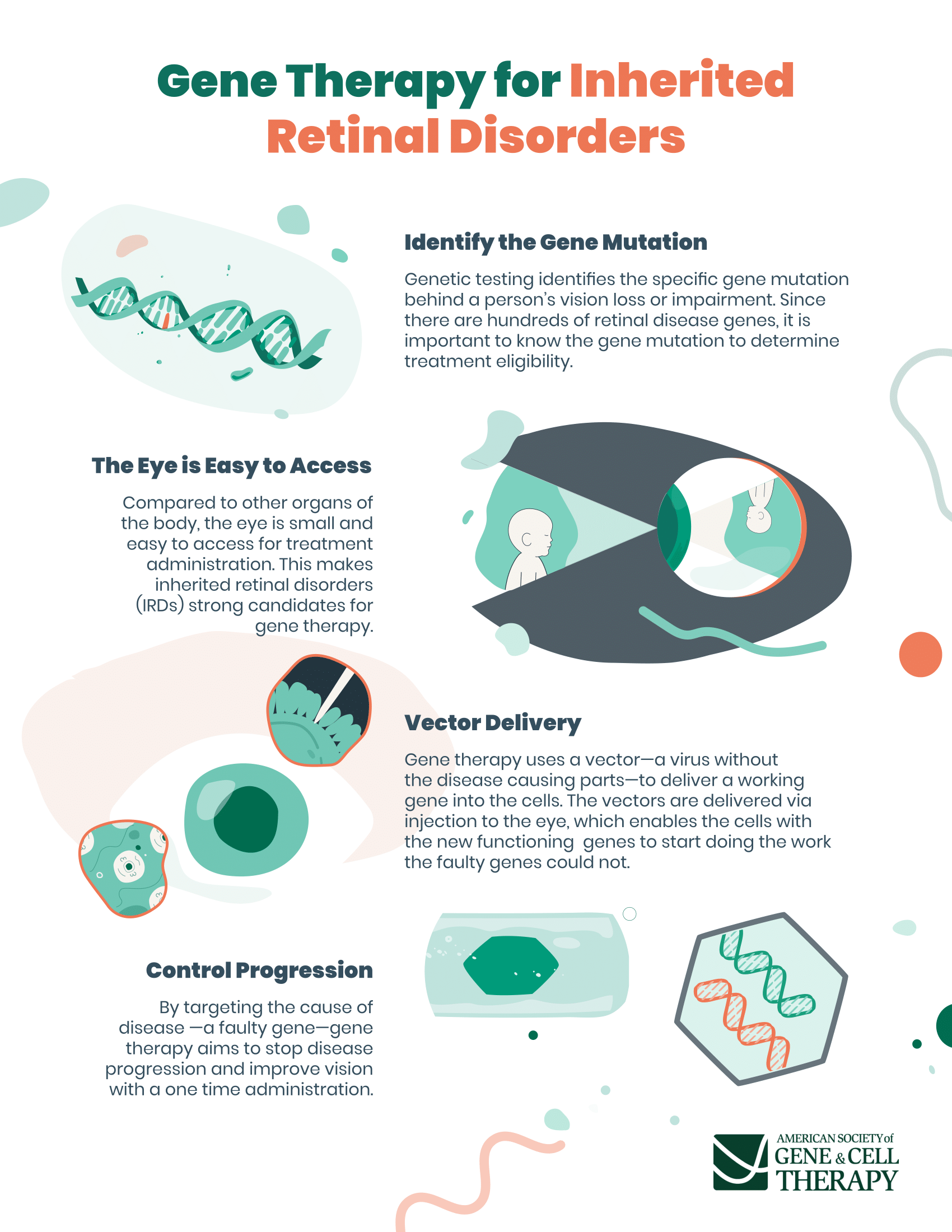 Gene Therapy for Inherited Retinal Disorders

Identify the Gene Mutation

Genetic testing identifies the specific gene mutation behind a person's vision loss or impairment. Since there are hundreds of retinal disease genes, it is important to know the gene mutation to determine treatment eligibility.

The Eye is Easy to Access

Compared to other organs of the body, the eye is small and easy to access for treatment administration. This makes inherited retinal disorders (IRDs) strong candidates for gene therapy.

Vector Delivery

Gene therapy uses a vector—a virus without the disease causing parts—to deliver a working gene into the cells. The vectors are delivered via injection to the eye, which enables the cells with the new functioning genes to start doing the work the faulty genes could not.

Control Progression

By targeting the cause of disease —a faulty gene—gene therapy aims to stop disease progression and improve vision with a one time administration.

AMERICAN SOCIETY of GENE & CELL THERAPY