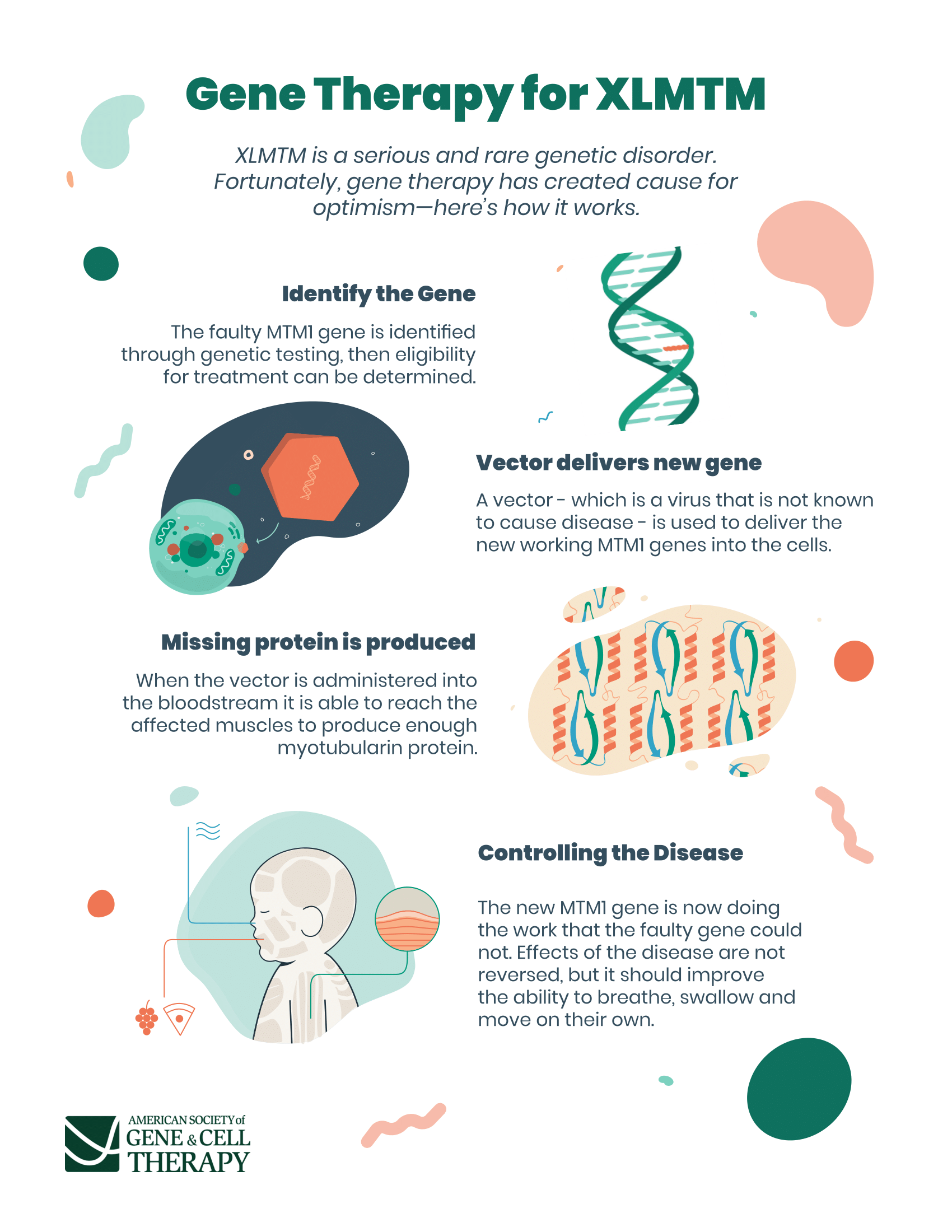 Gene Therapy for XLMTM

XLMTM is a serious and rare genetic disorder. Fortunately, gene therapy has created cause for optimism—here's how it works.

Identify the Gene

The faulty MTM1 gene is identified through genetic testing, then eligibility for treatment can be determined.

Vector delivers new gene

A vector - which is a virus that is not known to cause disease - is used to deliver the new working MTM1 genes into the cells.

Missing protein is produced

When the vector is administered into the bloodstream it is able to reach the affected muscles to produce enough myotubularin protein.

Controlling the Disease

The new MTM1 gene is now doing the work that the faulty gene could not. Effects of the disease are not reversed, but it should improve the ability to breathe, swallow and move on their own.

AMERICAN SOCIETY of GENE & CELL THERAPY